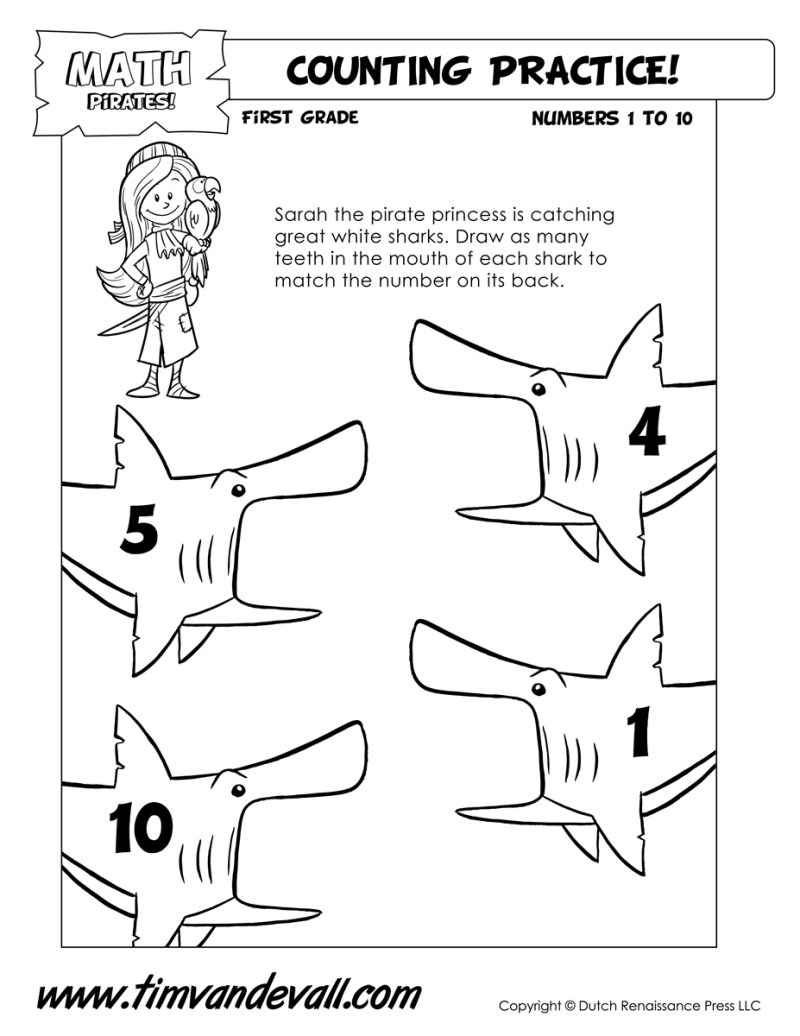 MATH
PIRATES!

COUNTING PRACTICE!

FIRST GRADE

NUMBERS 1 TO 10

Sarah the pirate princess is catching great white sharks. Draw as many teeth in the mouth of each shark to match the number on its back.

4

5

1

10

www.timvandevall.com

Copyright © Dutch Renaissance Press LLC