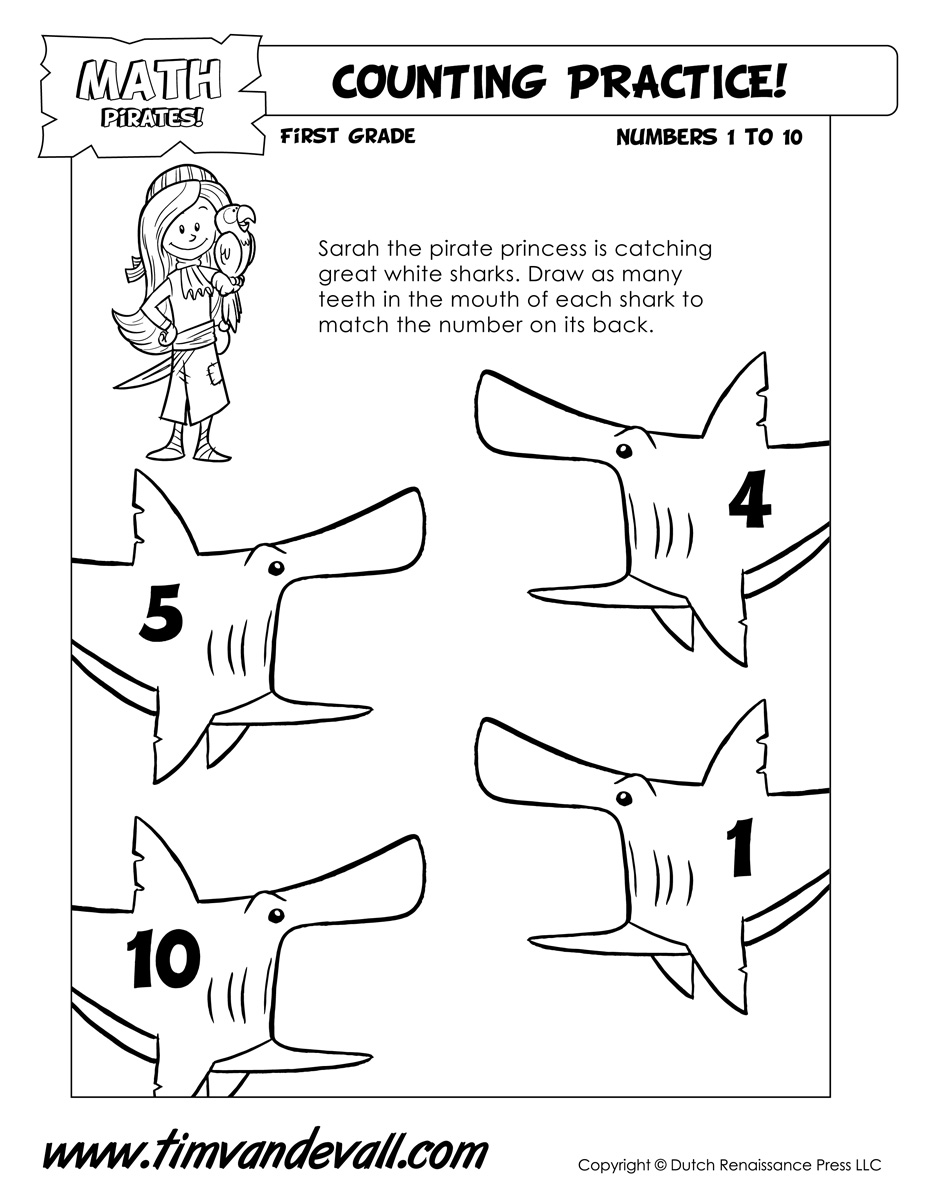 MATH PIRATES!

COUNTING PRACTICE!

FIRST GRADE

NUMBERS 1 TO 10

Sarah the pirate princess is catching great white sharks. Draw as many teeth in the mouth of each shark to match the number on its back.

4

5

1

10

www.timvandevall.com

Copyright © Dutch Renaissance Press LLC