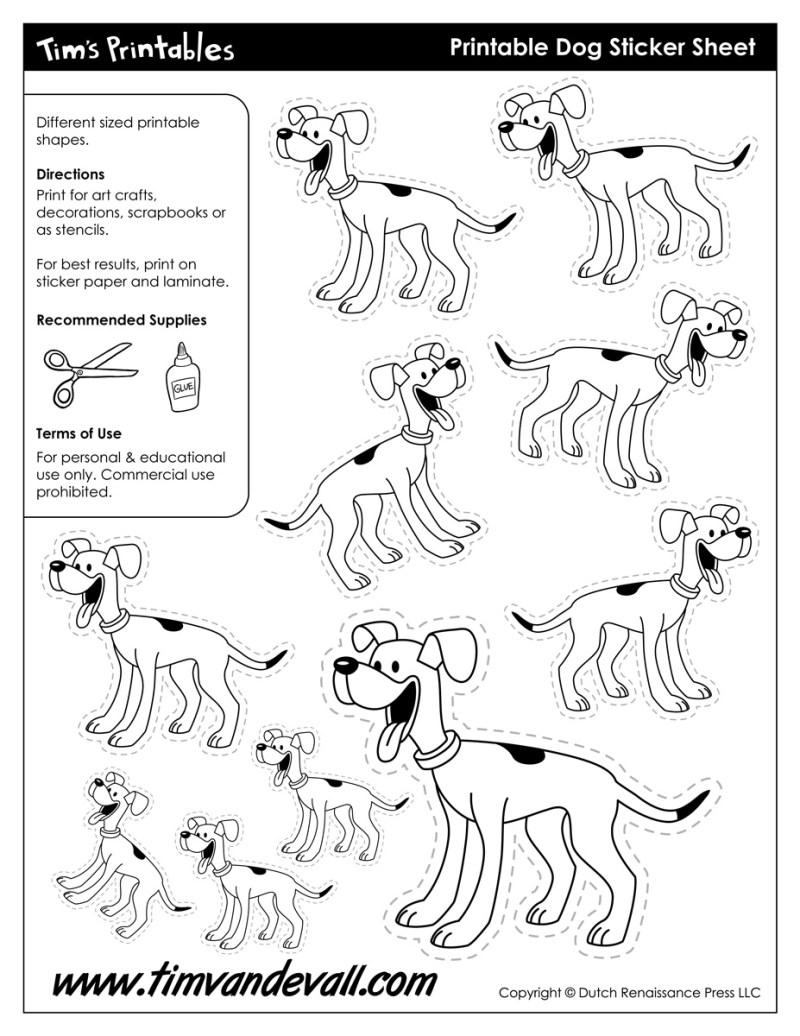 Tim's Printables

Printable Dog Sticker Sheet

Different sized printable shapes.

Directions
Print for art crafts, decorations, scrapbooks or as stencils.

For best results, print on sticker paper and laminate.

Recommended Supplies

GLUE

Terms of Use
For personal & educational use only. Commercial use prohibited.

www.timvandevall.com

Copyright © Dutch Renaissance Press LLC