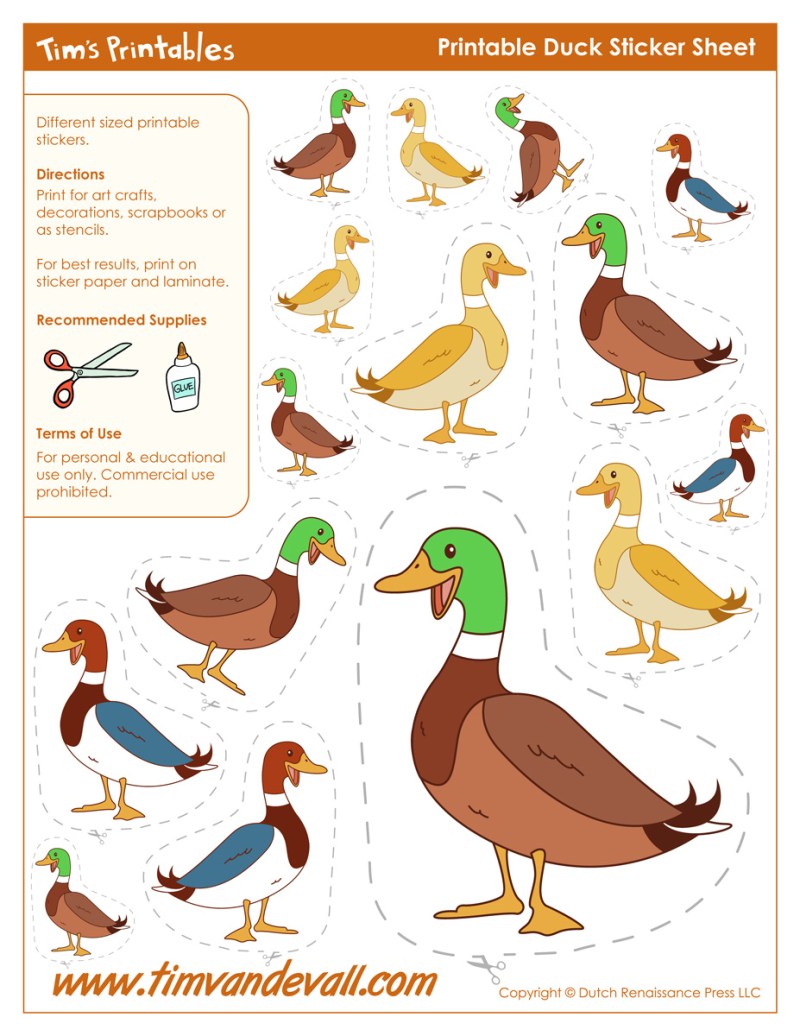 Tim's Printables

Printable Duck Sticker Sheet

Different sized printable stickers.

Directions

Print for art crafts, decorations, scrapbooks or as stencils.

For best results, print on sticker paper and laminate.

Recommended Supplies

GLUE

Terms of Use

For personal & educational use only. Commercial use prohibited.

www.timvandevall.com

Copyright © Dutch Renaissance Press LLC