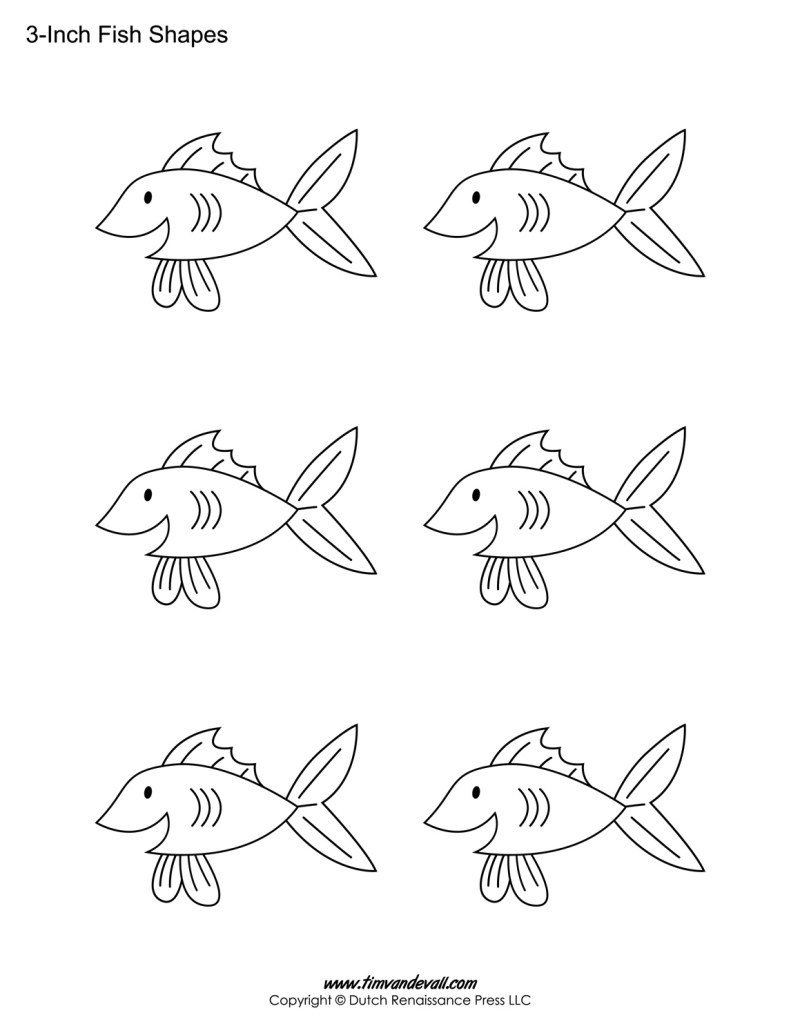 3-Inch Fish Shapes

www.timvandevall.com
Copyright © Dutch Renaissance Press LLC